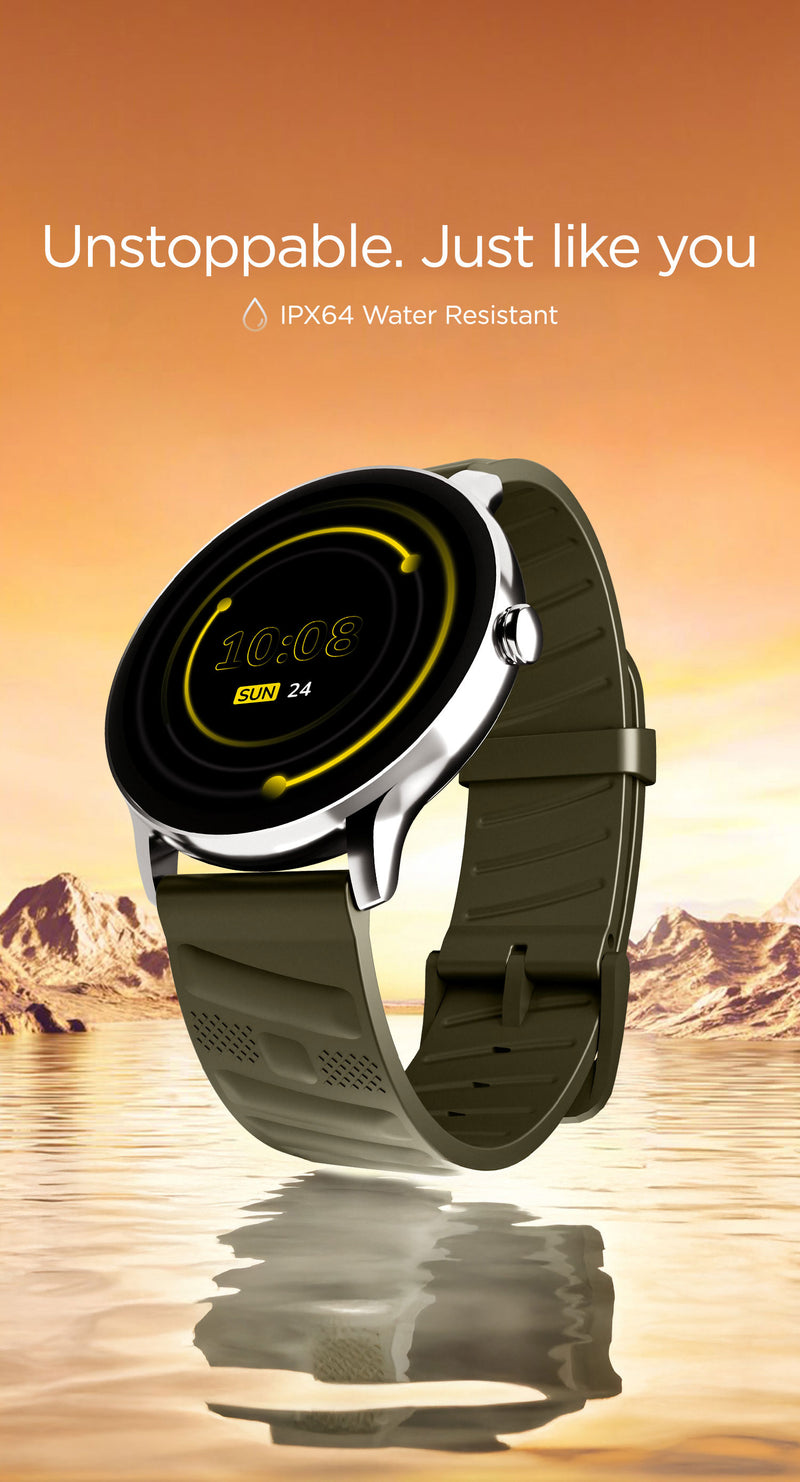 Unstoppable. Just like you

IPX64 Water Resistant

10:08

SUN 24