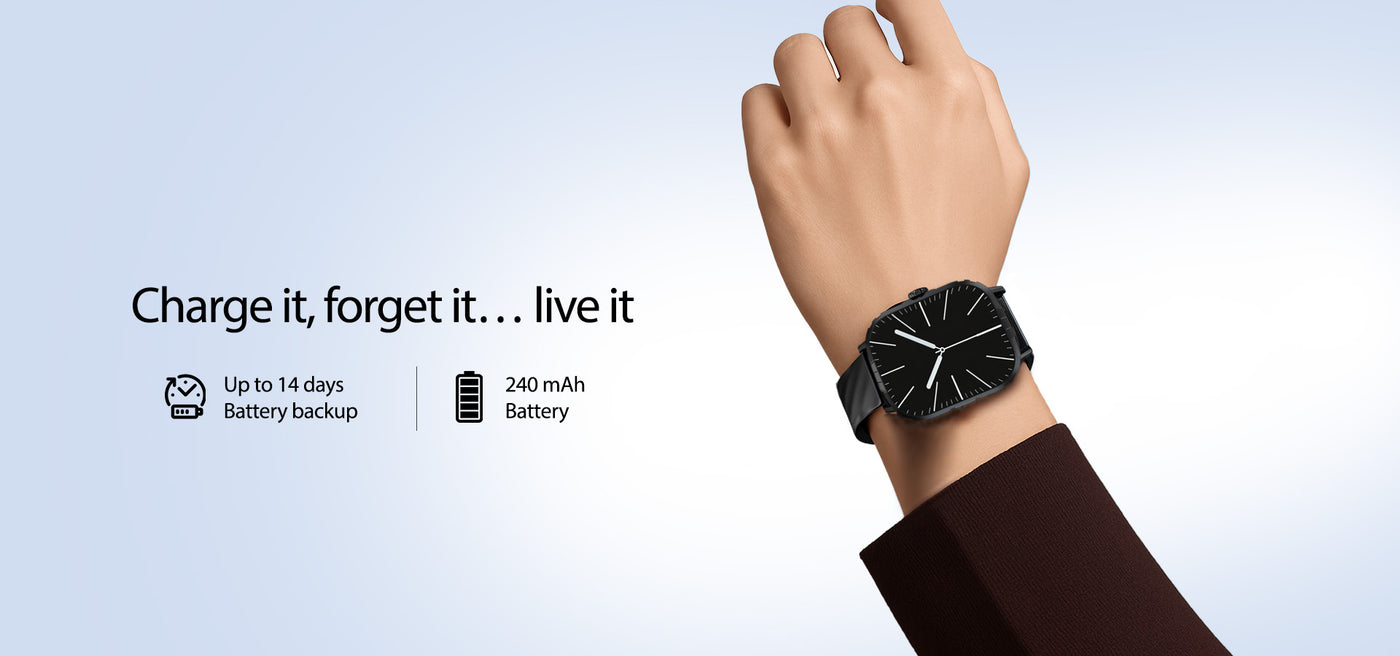 Charge it, forget it… live it

Up to 14 days
Battery backup

240 mAh
Battery