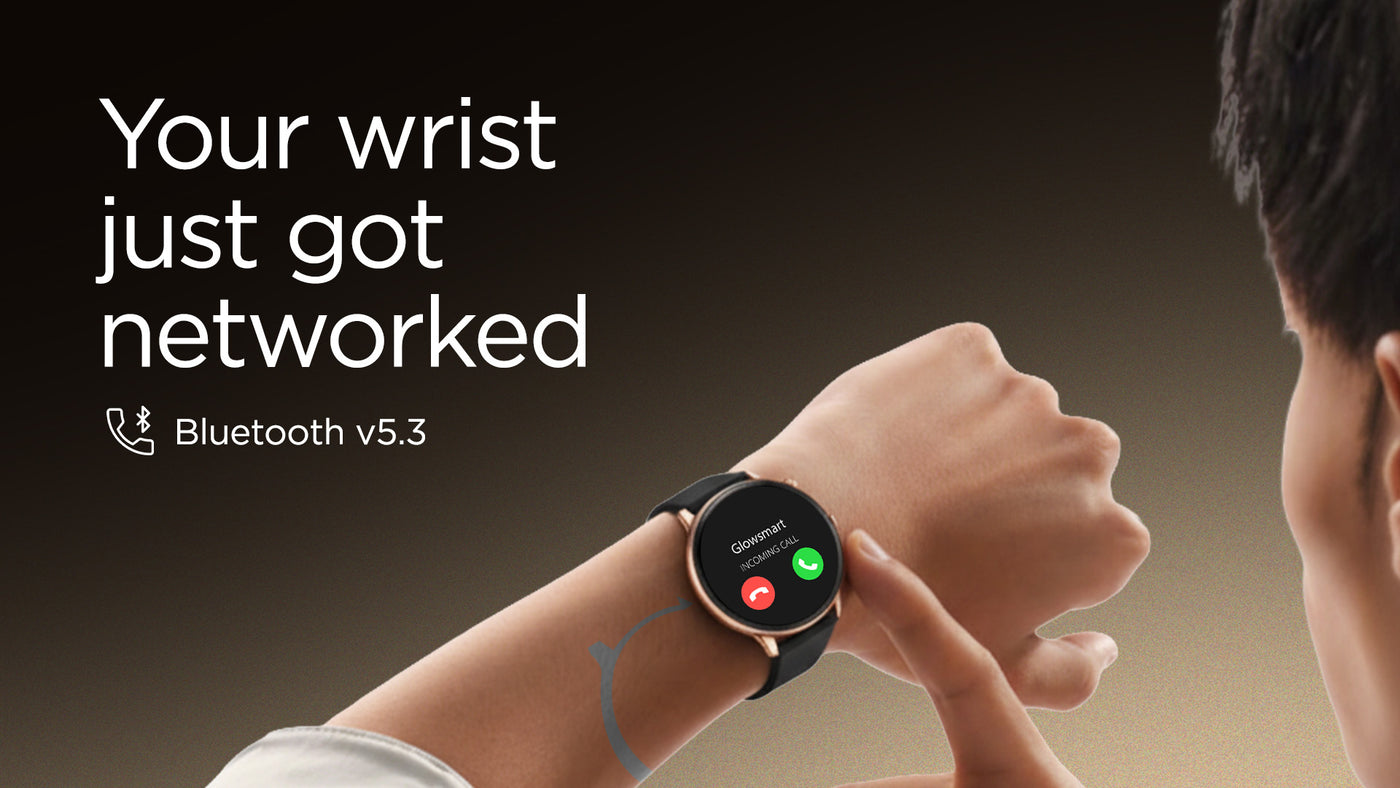 Your wrist just got networked

Bluetooth v5.3

Glowsmart
INCOMING CALL