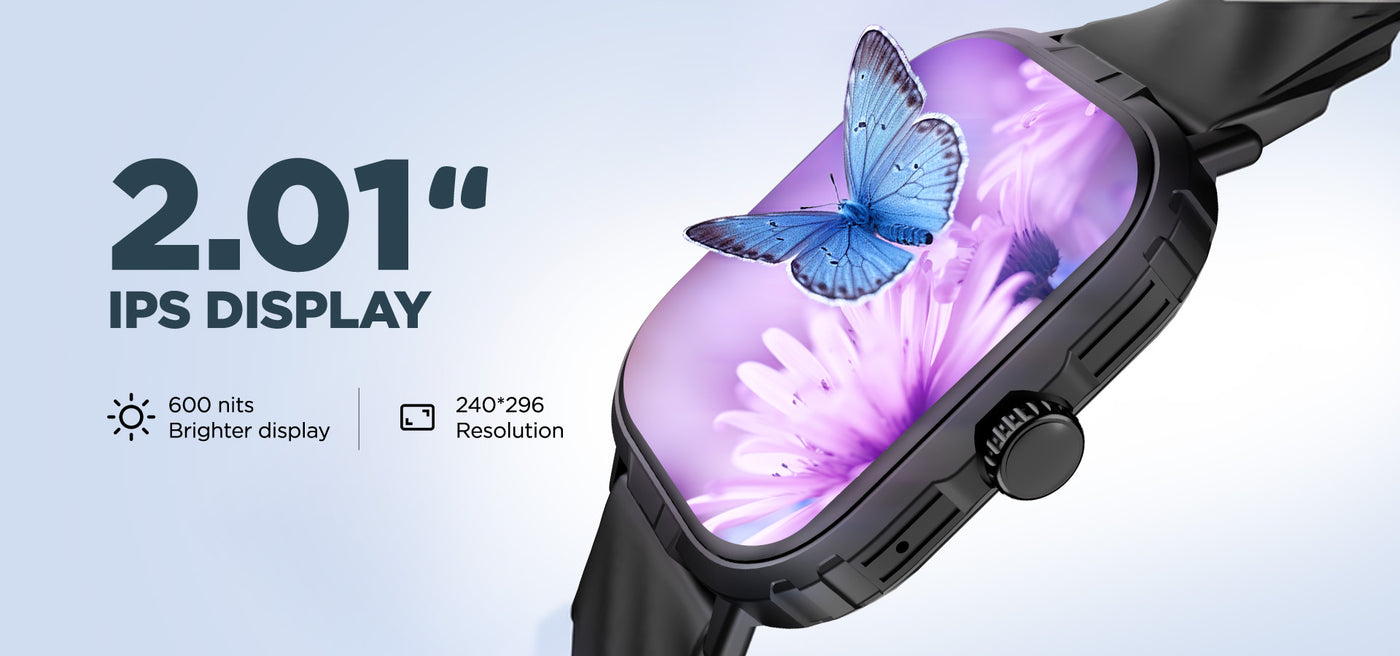 2.01"
IPS DISPLAY

600 nits
Brighter display

240*296
Resolution